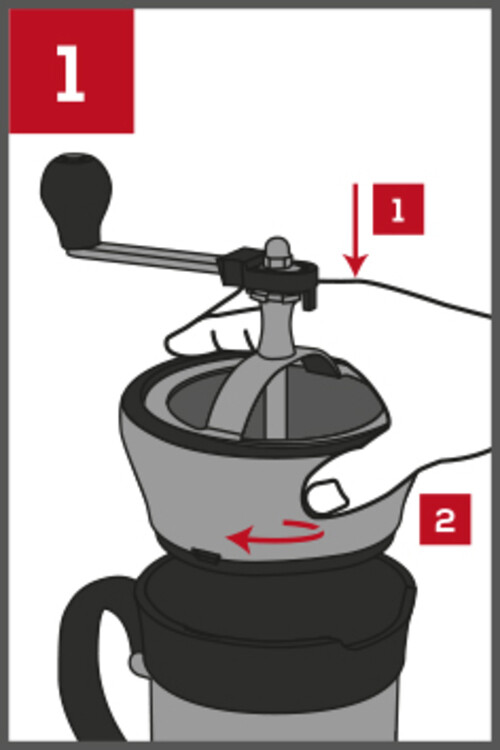 1

1

2